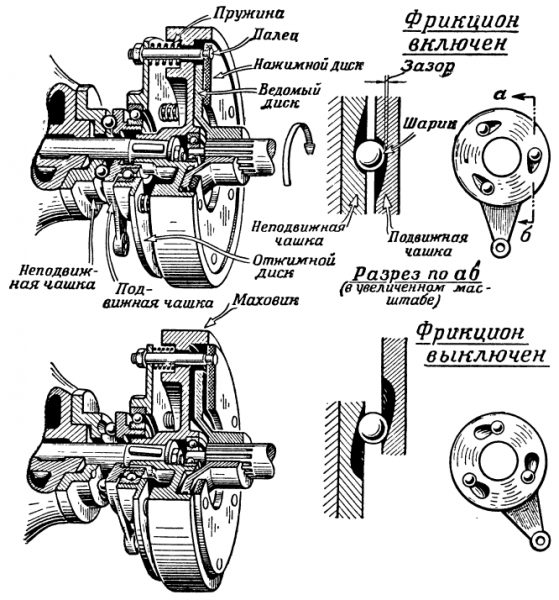 Пружина
Палец
Нажимной диск
Ведомый диск
Фрикцион включен
Зазор
Шарик
а
б
Неподвижная чашка
Подвижная чашка
Отжимной Диск
Неподвижная чашка
Подвижная чашка
Разрез по аб
(в увеличенном масштабе)
Маховик
Фрикцион выключен