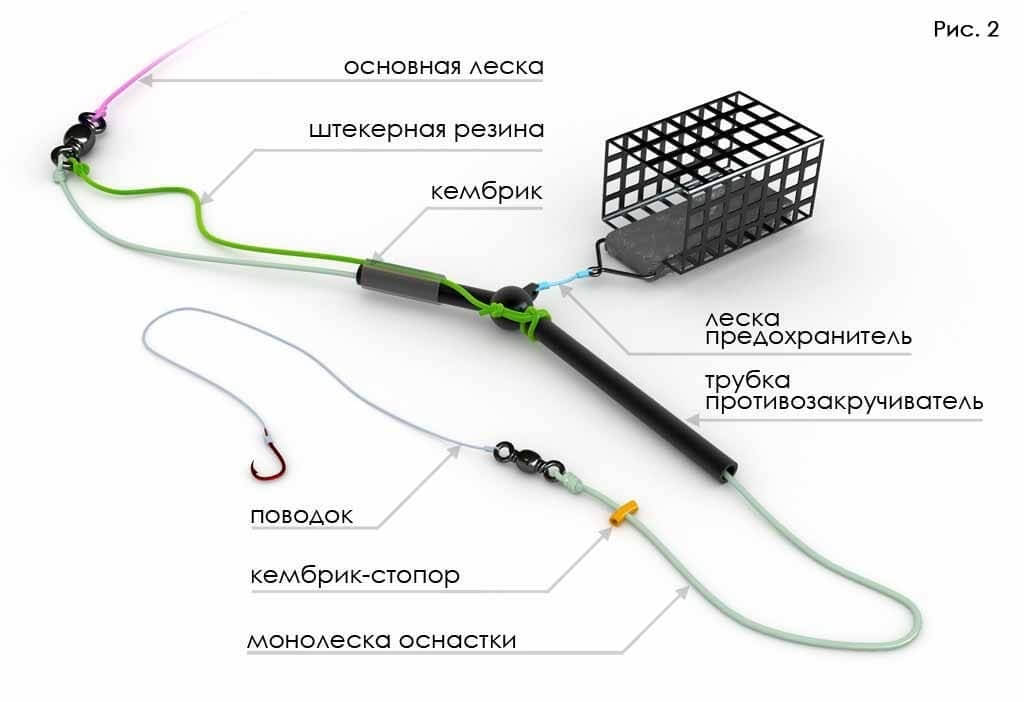 Рис. 2

основная леска

штекерная резина

кембрик

леска предохранитель

трубка противозакручиватель

поводок

кембрик-стопор

монолеска оснастки