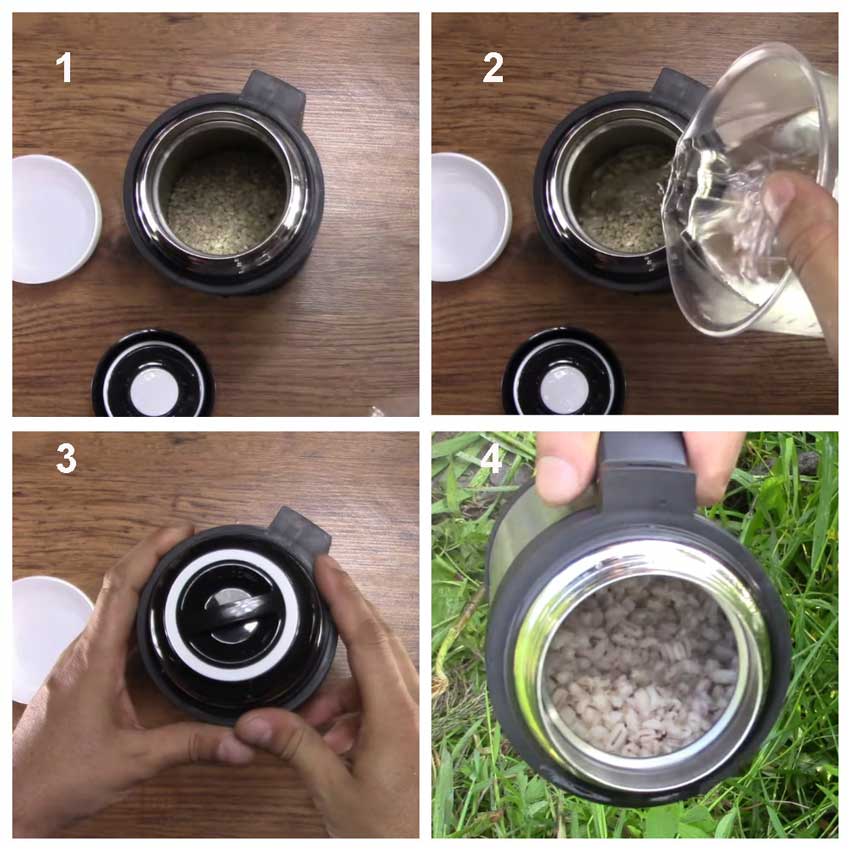 1

2

3

4