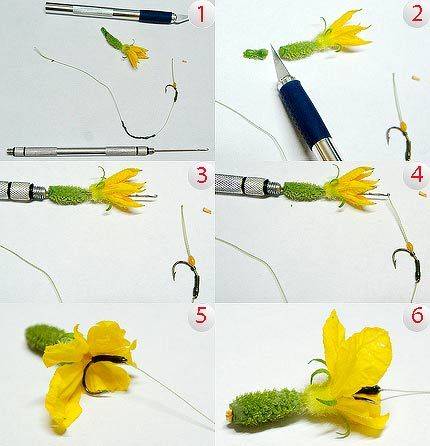 1
2
3
4
5
6