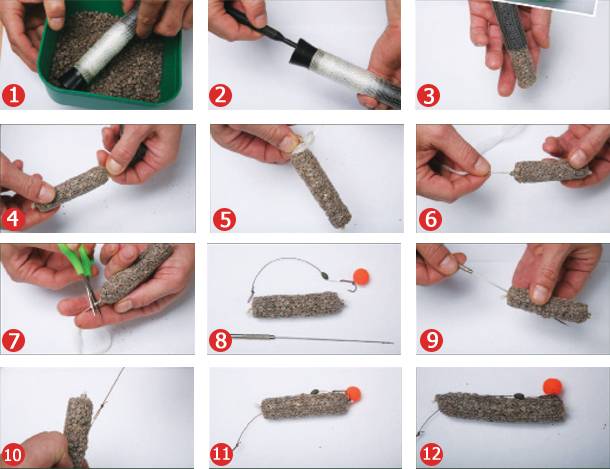 1

2

3

4

5

6

7

8

9

10

11

12