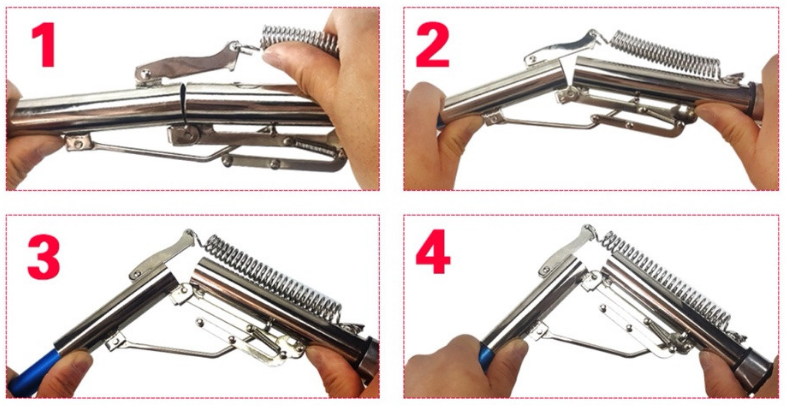 1

2

3

4