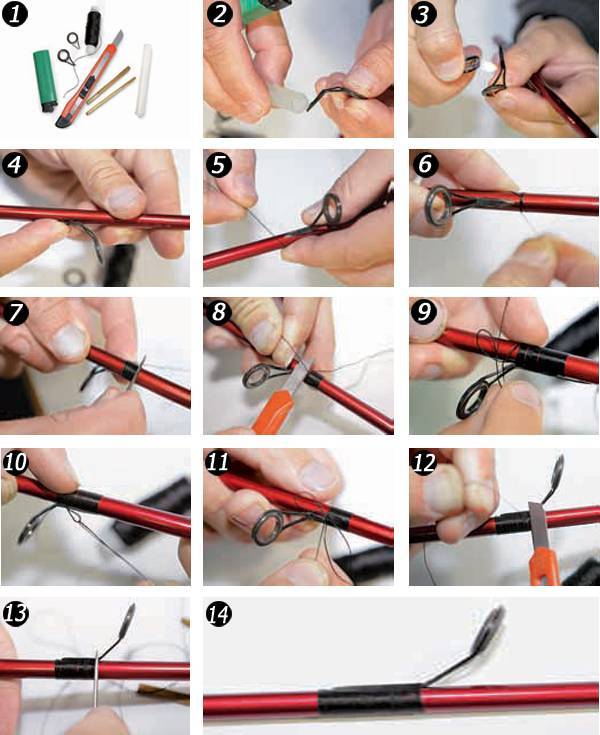 1
2
3
4
5
6
7
8
9
10
11
12
13
14