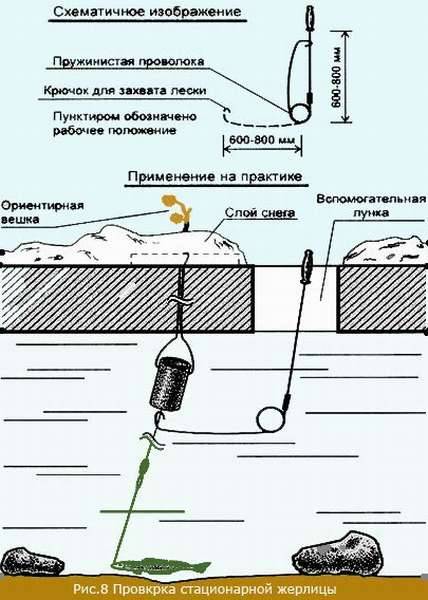 Схематичное изображение

Пружинистая проволока

Крючок для захвата лески

Пунктиром обозначено рабочее положение

600-800 мм

600-800 мм

Применение на практике

Ориентирная вешка

Слой снега

Вспомогательная лунка

Рис.8 Провкрка стационарной жерлицы